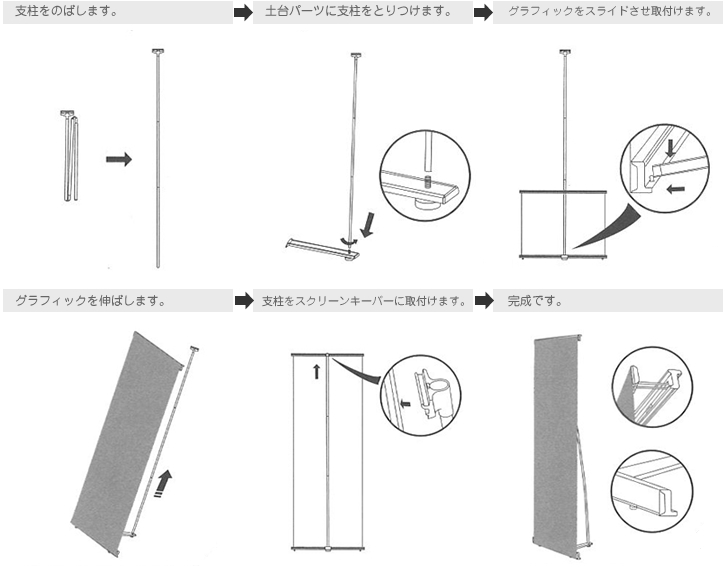 支柱をのばします。

土台パーツに支柱をとりつけます。

グラフィックをスライドさせ取付けます。

グラフィックを伸ばします。

支柱をスクリーンキーパーに取付けます。

完成です。